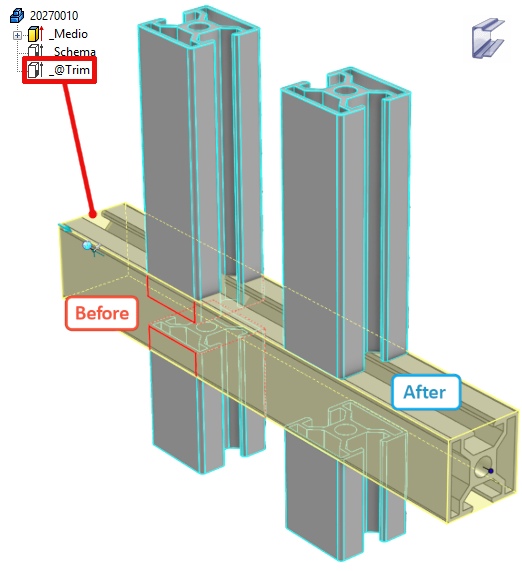 20270010
_Medio
_Schema
_@Trim

Before

After